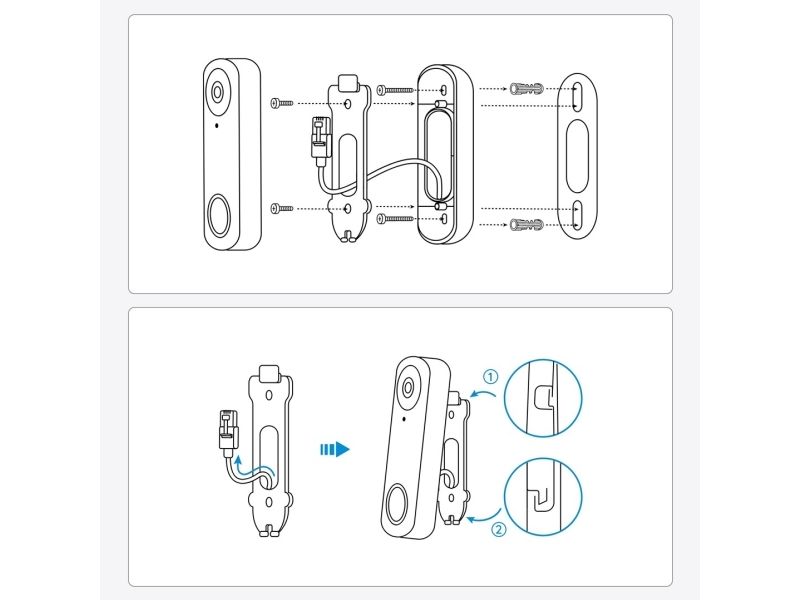 ①
②