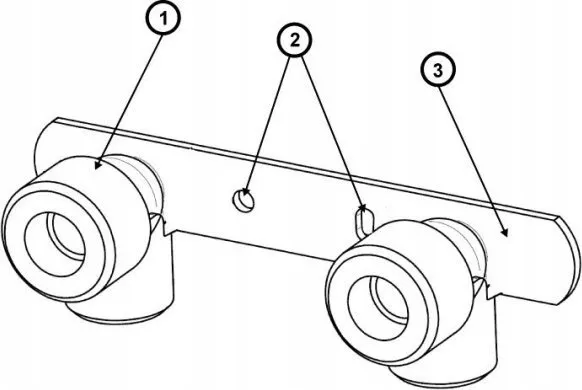 1
2
3