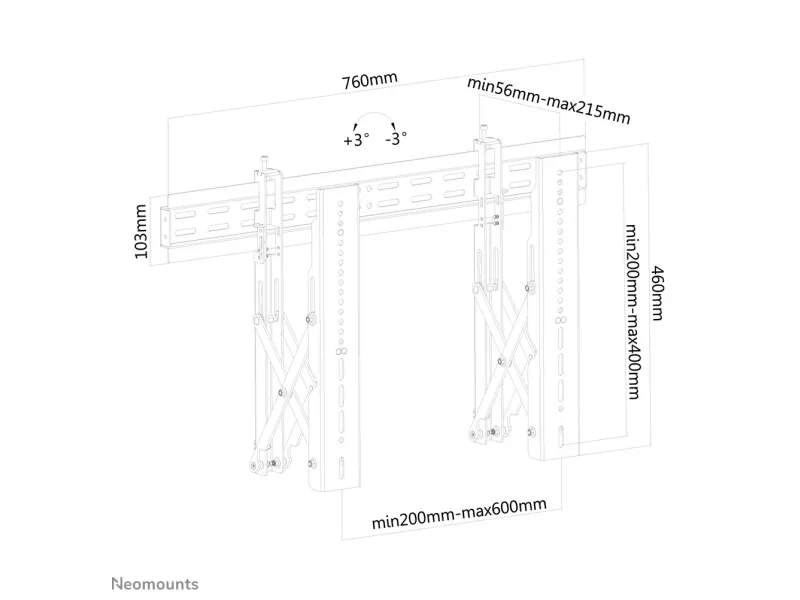 760mm

min56mm-max215mm

+3°

-3°

103mm

min200mm-max400mm

460mm

min200mm-max600mm

Neomounts