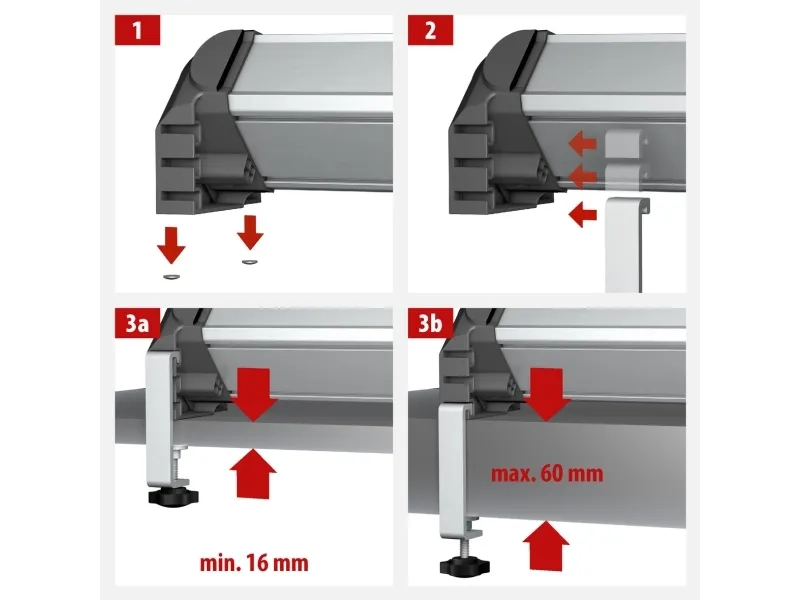 1

2

3a

min. 16 mm

3b

max. 60 mm