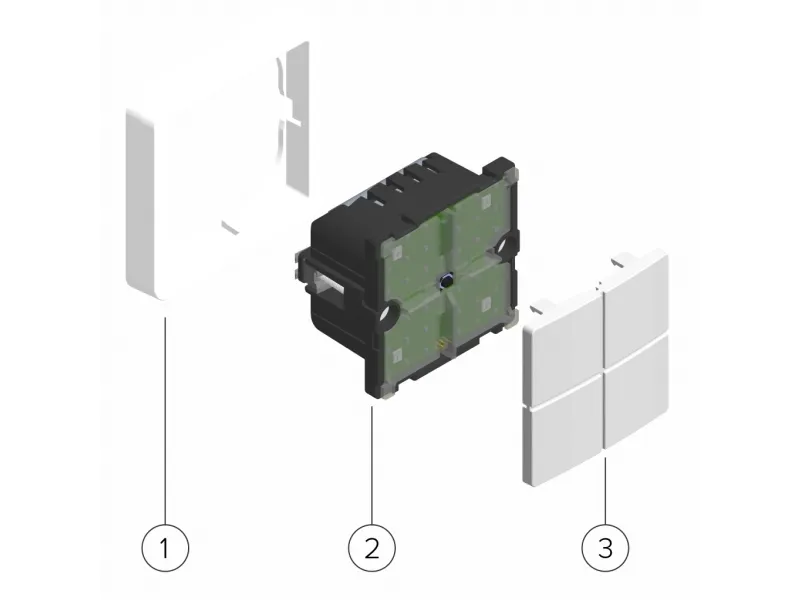 1
2
3