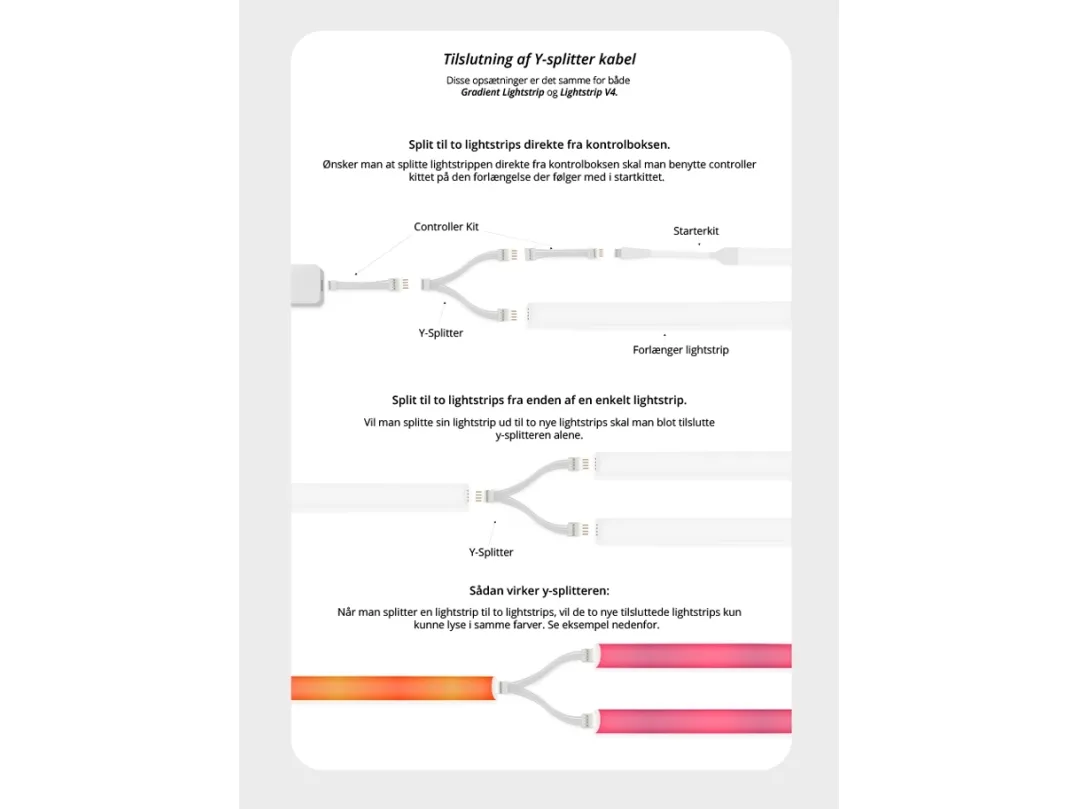 Tilslutning af Y-splitter kabel

Disse opsætninger er det samme for både Gradient Lightstrip og Lightstrip V4.

Split til to lightstrips direkte fra kontrolboksen.

Ønsker man at splitte lightstrippen direkte fra kontrolboksen skal man benytte controller kittet på den forlængelse der følger med i startkittet.

Controller Kit

Starterkit

Y-Splitter

Forlænger lightstrip

Split til to lightstrips fra enden af en enkelt lightstrip.

Vil man splitte sin lightstrip ud til to nye lightstrips skal man blot tilslutte y-splitteren alene.

Y-Splitter

Sådan virker y-splitteren:

Når man splitter en lightstrip til to lightstrips, vil de to nye tilsluttede lightstrips kun kunne lyse i samme farver. Se eksempel nedenfor.