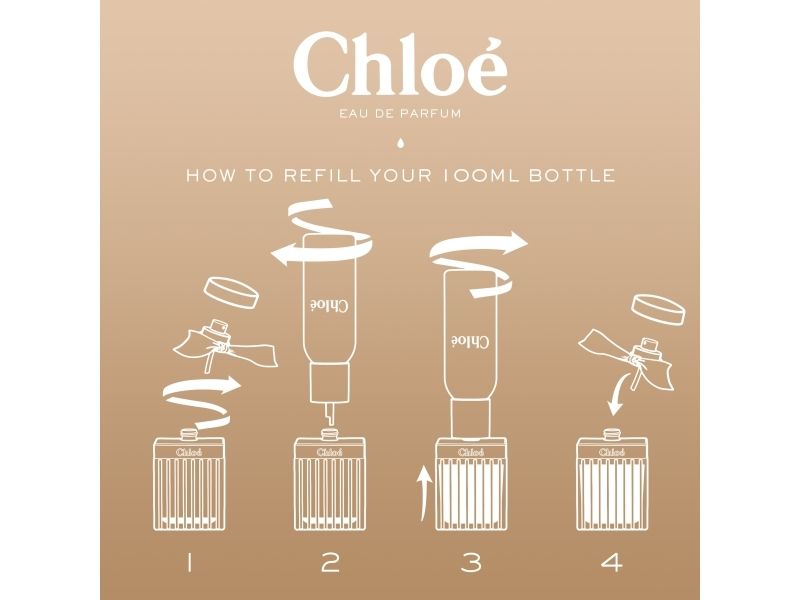 Chloé
EAU DE PARFUM

HOW TO REFILL YOUR 100ML BOTTLE

Chloé

Chloé

Chloé
Chloé
Chloé
Chloé

1 2 3 4