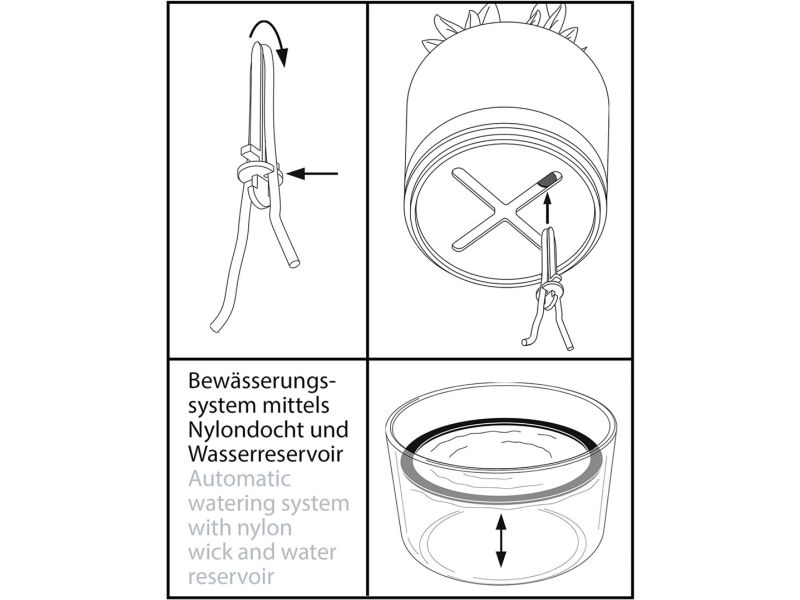 Bewässerungssystem mittels Nylondocht und Wasserreservoir
Automatic watering system with nylon wick and water reservoir