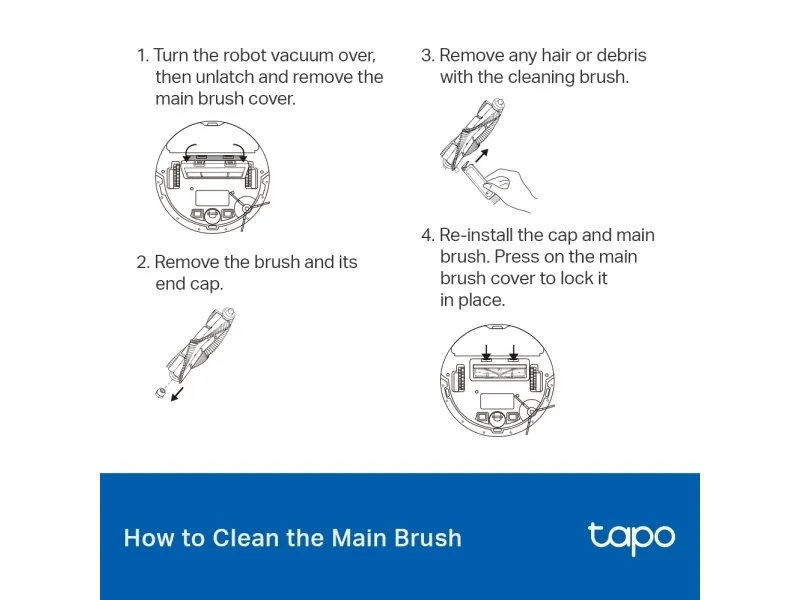 1. Turn the robot vacuum over, then unlatch and remove the main brush cover.

2. Remove the brush and its end cap.

3. Remove any hair or debris with the cleaning brush.

4. Re-install the cap and main brush. Press on the main brush cover to lock it in place.

How to Clean the Main Brush

tapo