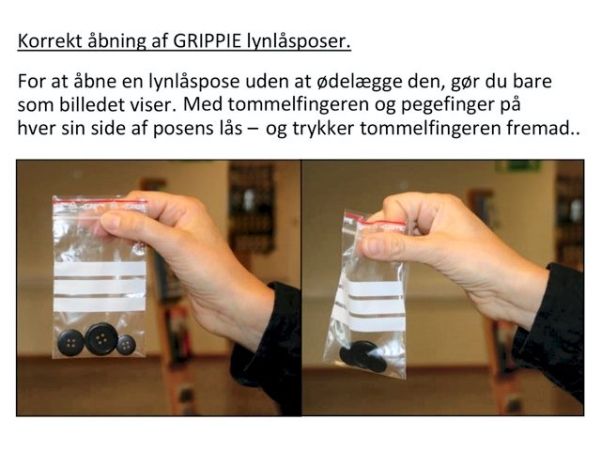 Korrekt åbning af GRIPPIE lynlåsposer.

For at åbne en lynlåspose uden at ødelægge den, gør du bare som billedet viser. Med tommelfingeren og pegefinger på hver sin side af posens lås – og trykker tommelfingeren fremad..