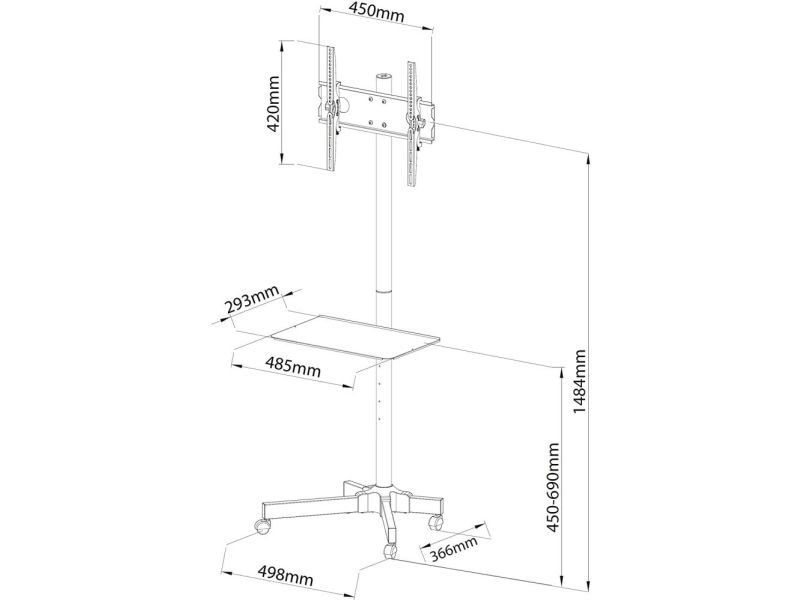 450mm
420mm
293mm
485mm
1484mm
450-690mm
366mm
498mm