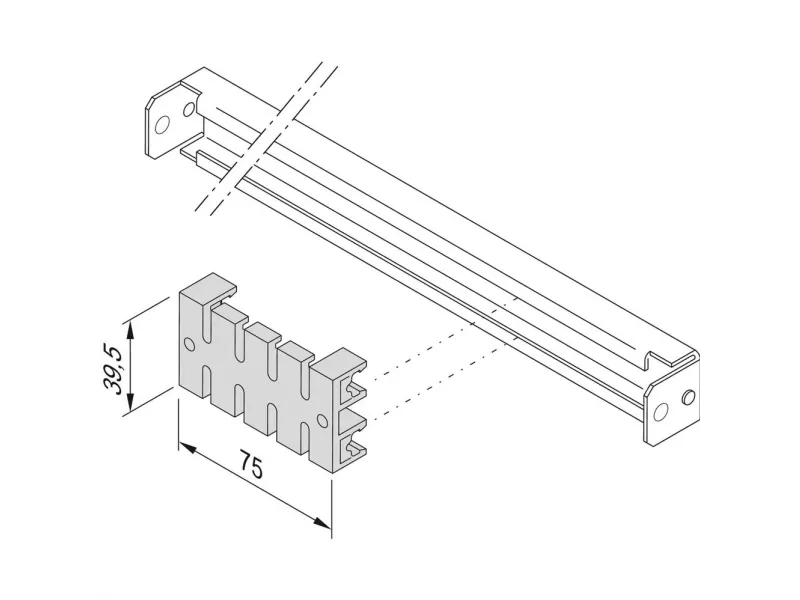 39,5
75