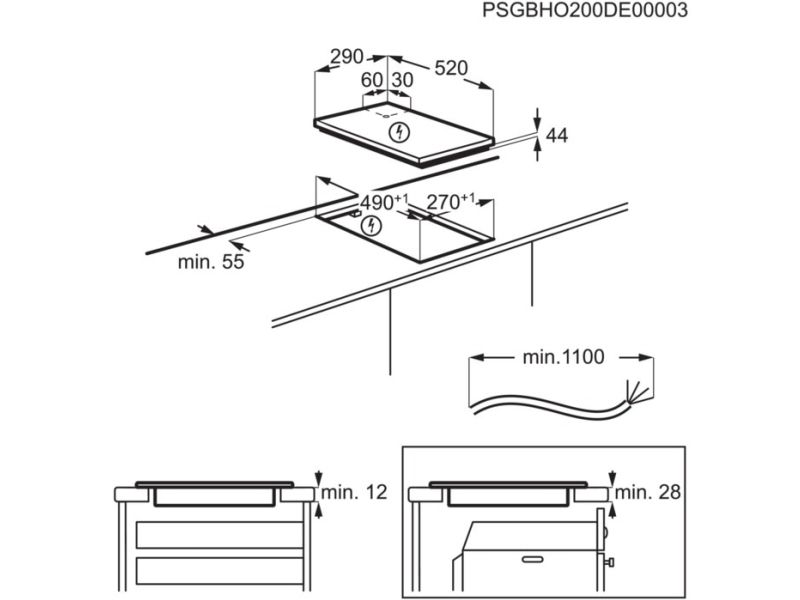 PSGBHO200DE00003

290
520
60
30
44
$490^{+1}$
$270^{+1}$
min. 55
min.1100
min. 12
min. 28