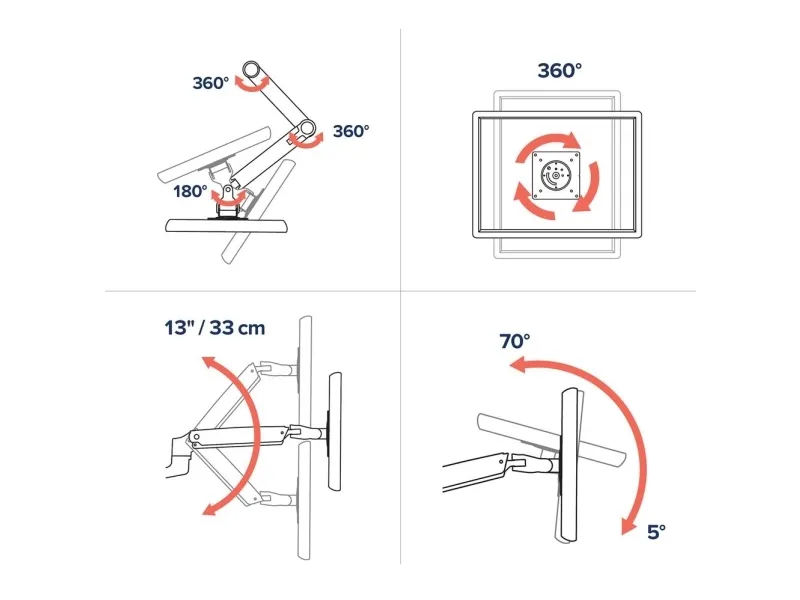 360°
360°
180°
360°
13" / 33 cm
70°
5°