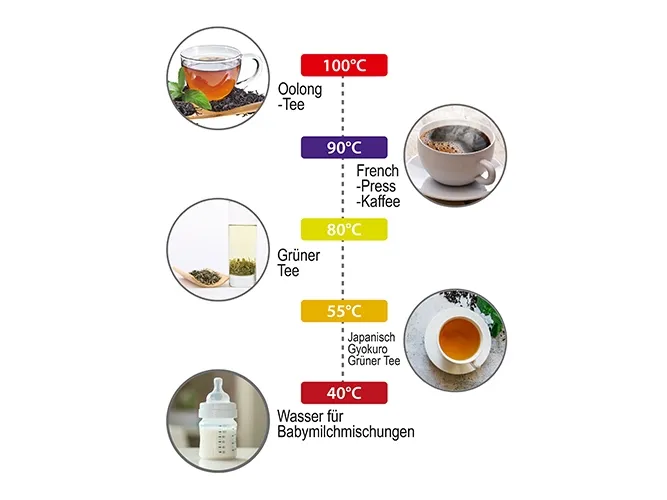 100°C

Oolong
-Tee

90°C

French
-Press
-Kaffee

80°C

Grüner
Tee

55°C

Japanisch
Gyokuro
Grüner Tee

40°C

Wasser für
Babymilchmischungen