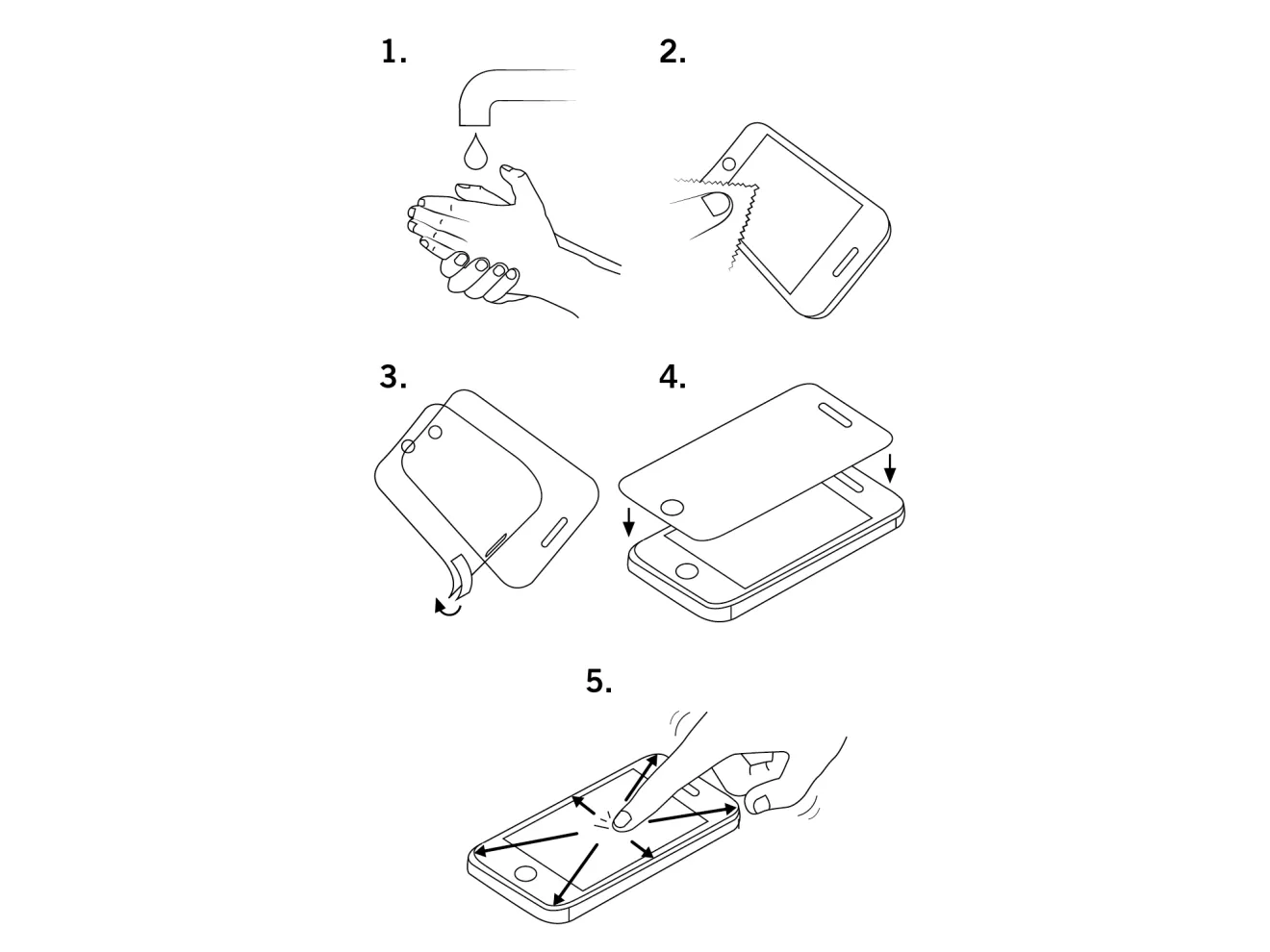 1.

2.

3.

4.

5.