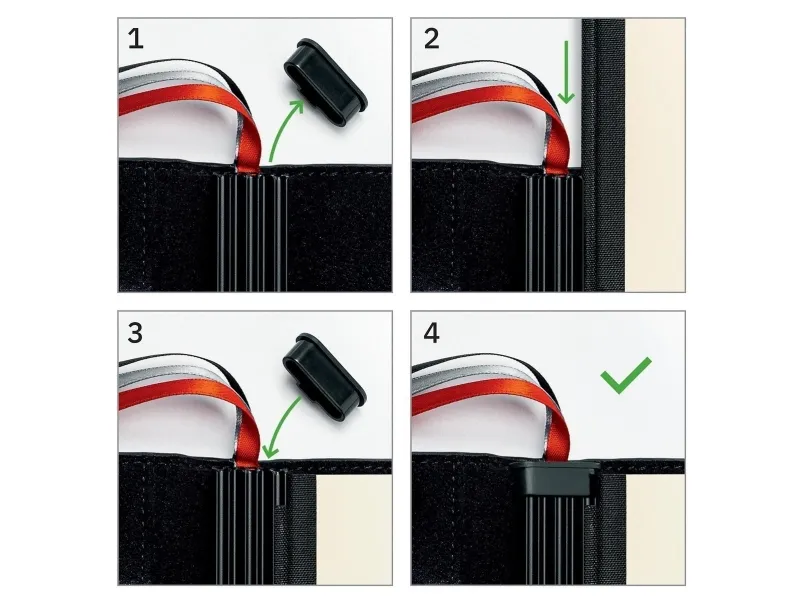 1

2

3

4