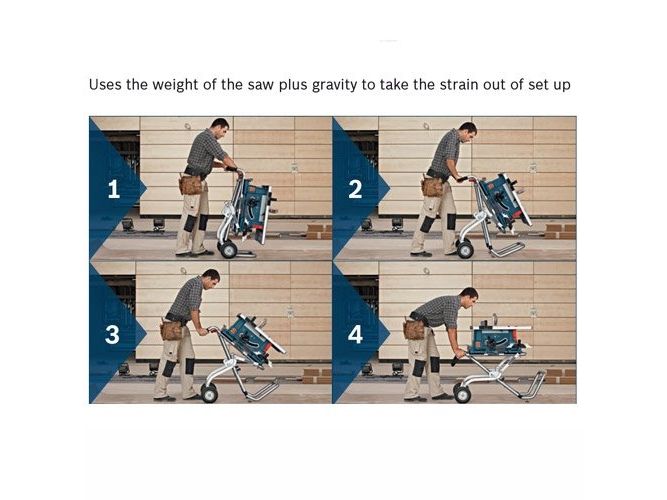 Uses the weight of the saw plus gravity to take the strain out of set up

1

2

3

4