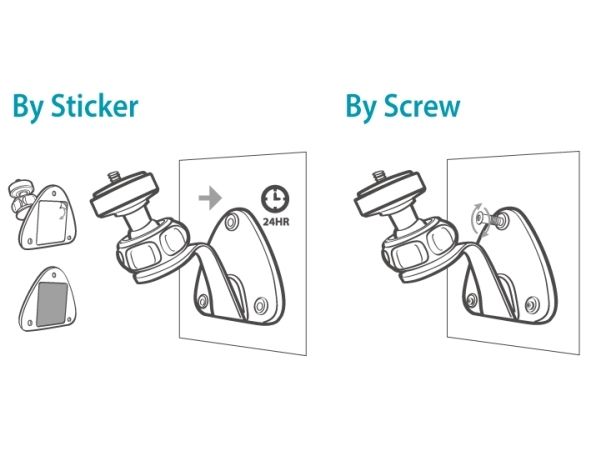 By Sticker

24HR

By Screw