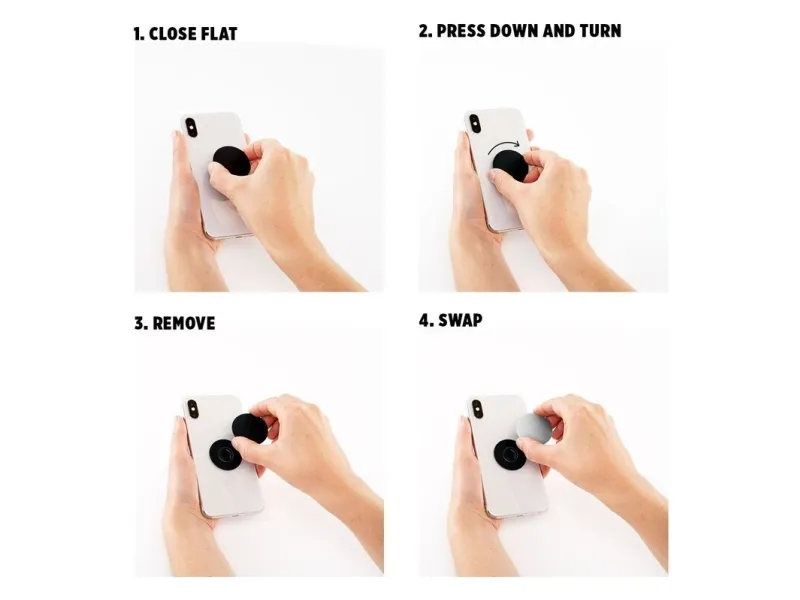 1. CLOSE FLAT

2. PRESS DOWN AND TURN

3. REMOVE

4. SWAP