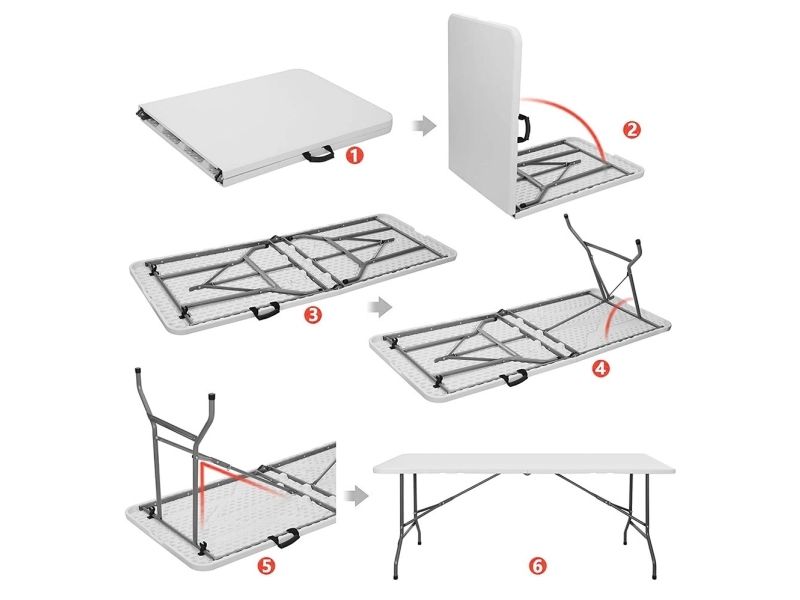 1
2
3
4
5
6