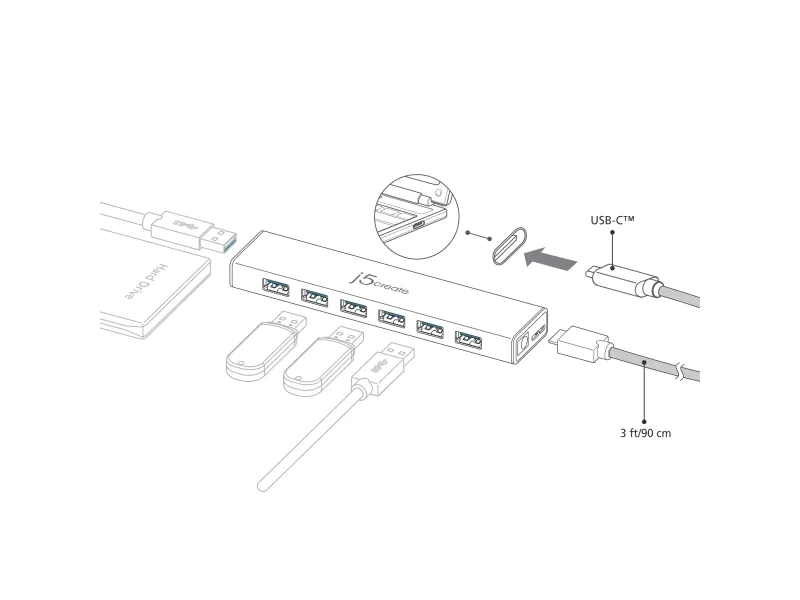 Hard Drive

j5create

USB-C™

3 ft/90 cm