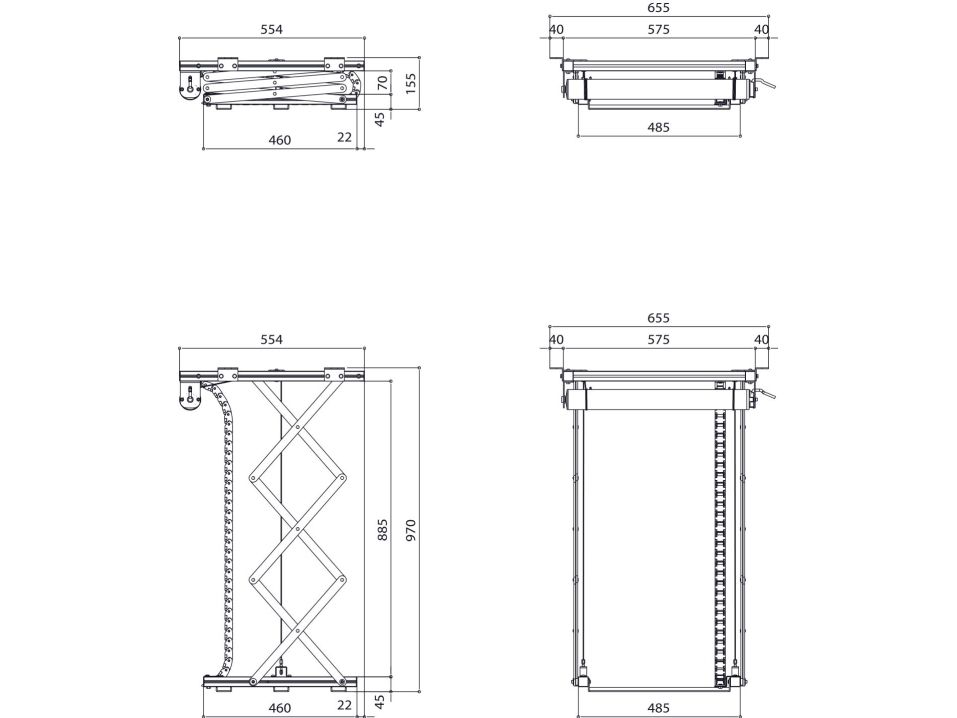 554
70
155
45
460
22

655
40
575
40
485

554
885
970
45
460
22

655
40
575
40
485