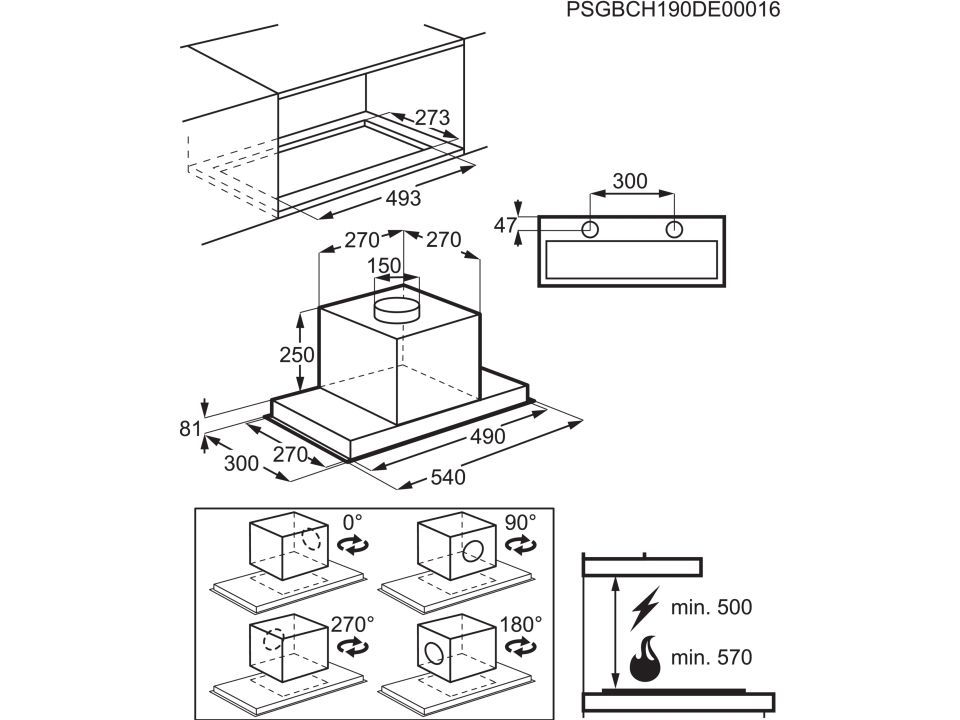 PSGBCH190DE00016

273

493

300

47

270

270

150

250

81

300

270

490

540

0°

90°

270°

180°

min. 500

min. 570