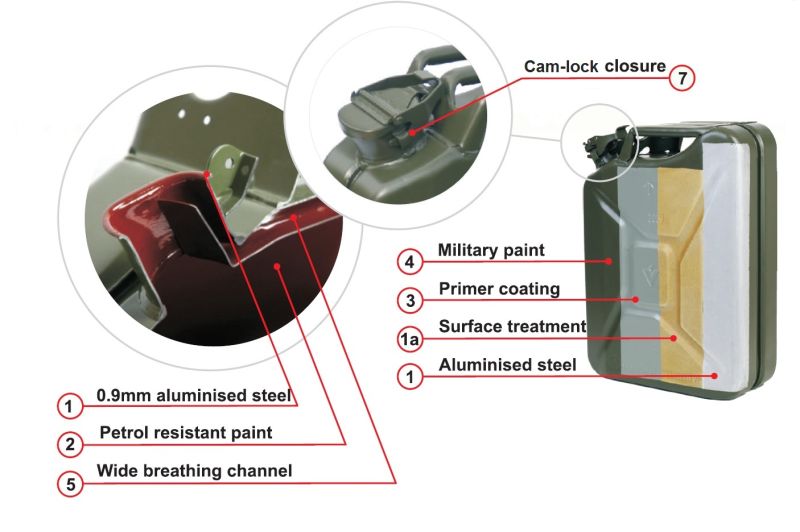 Cam-lock closure 7

4 Military paint

3 Primer coating

1a Surface treatment

1 Aluminised steel

1 0.9mm aluminised steel

2 Petrol resistant paint

5 Wide breathing channel