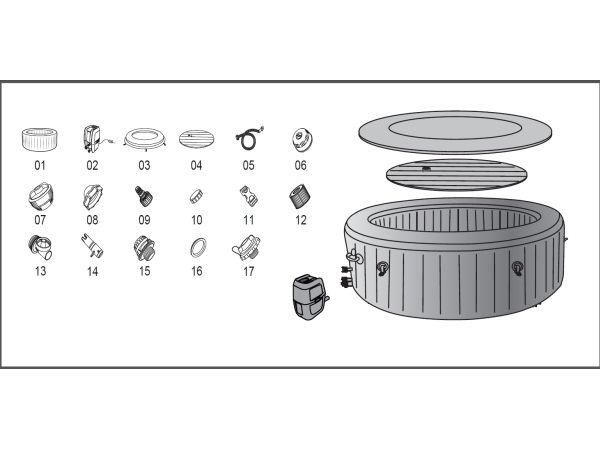 01 02 03 04 05 06
07 08 09 10 11 12
13 14 15 16 17