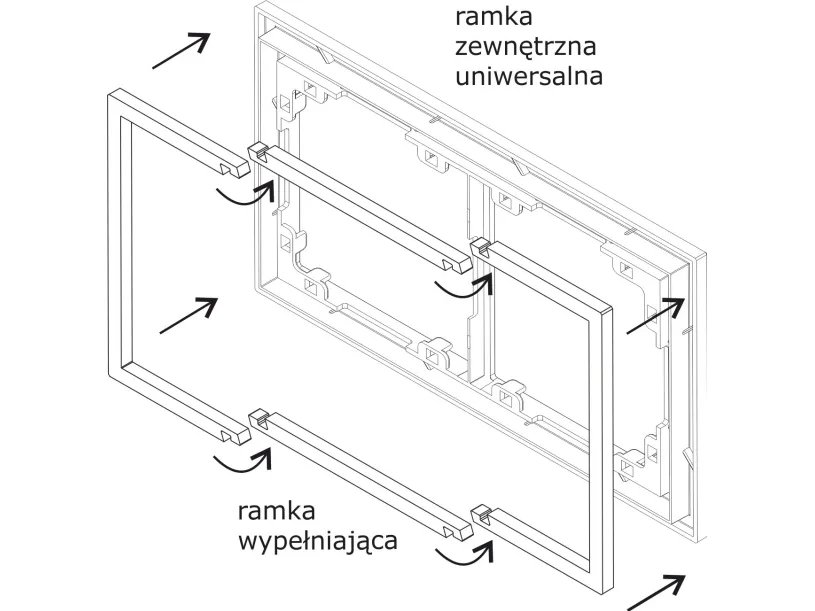 ramka zewnętrzna uniwersalna

ramka wypełniająca