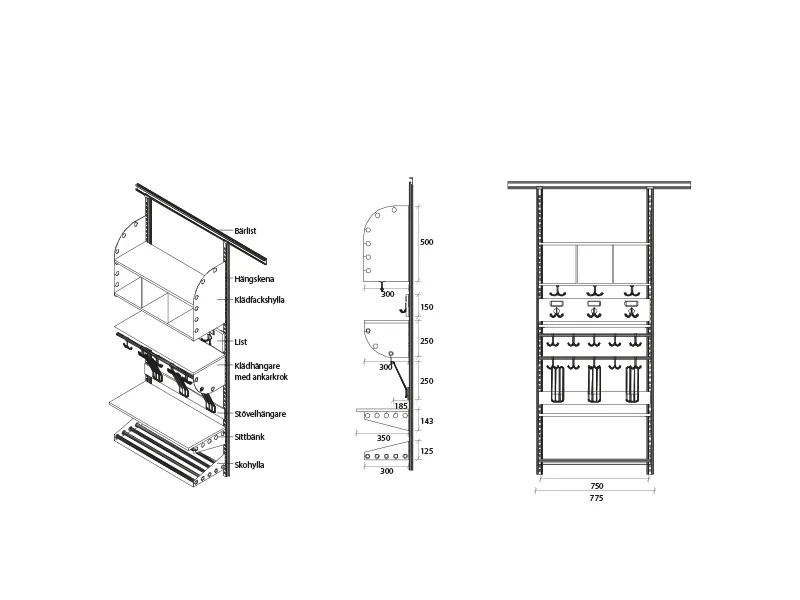 Bärlist
Hängskena
Klädfackshylla
List
Klädhängare med ankarkrok
Stövelhängare
Sittbänk
Skohylla

500
300
150
250
300
250
185
143
350
125
300

750
775