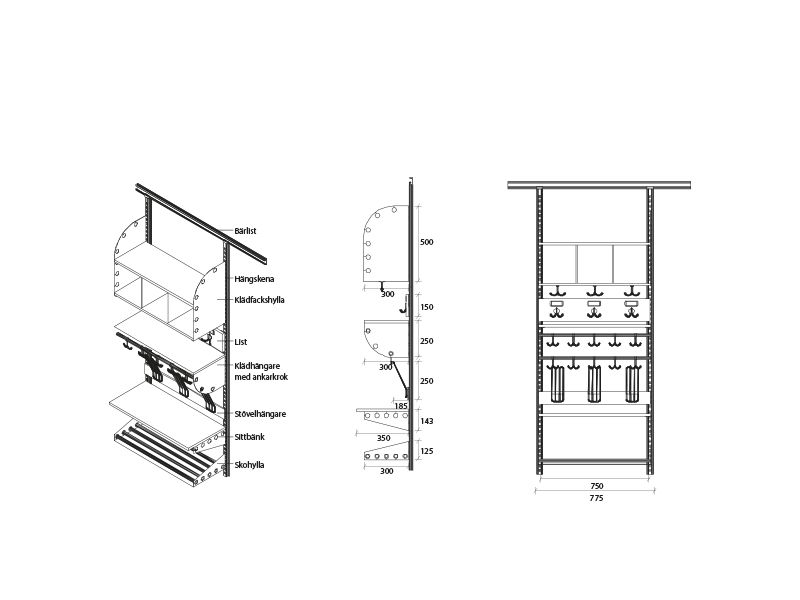 Bärlist
Hängskena
Klädfackshylla
List
Klädhängare med ankarkrok
Stövelhängare
Sittbänk
Skohylla

500
300
150
250
300
250
185
143
350
125
300

750
775