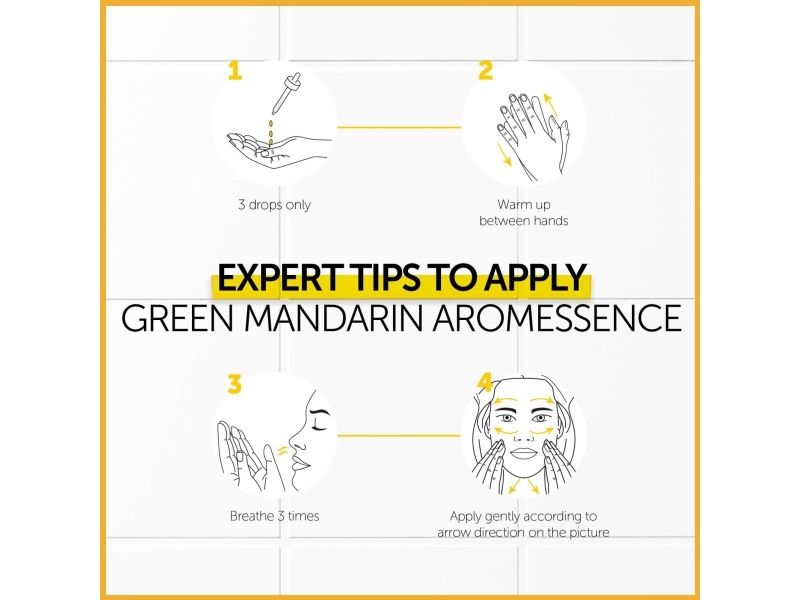 1

3 drops only

2

Warm up
between hands

EXPERT TIPS TO APPLY
GREEN MANDARIN AROMESSENCE

3

Breathe 3 times

4

Apply gently according to
arrow direction on the picture