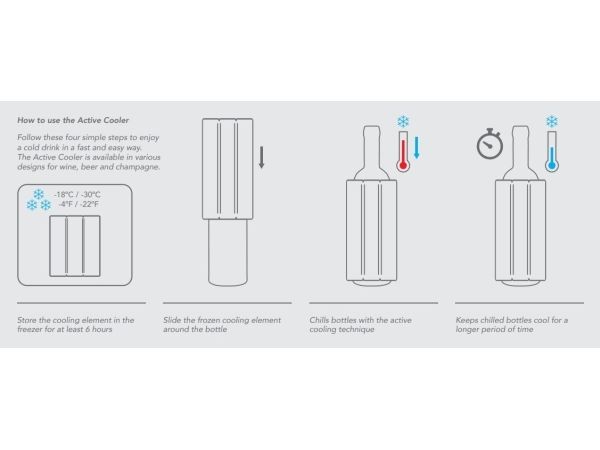 How to use the Active Cooler

Follow these four simple steps to enjoy a cold drink in a fast and easy way. The Active Cooler is available in various designs for wine, beer and champagne.

-18°C / -30°C
-4°F / -22°F

Store the cooling element in the freezer for at least 6 hours

Slide the frozen cooling element around the bottle

Chills bottles with the active cooling technique

Keeps chilled bottles cool for a longer period of time