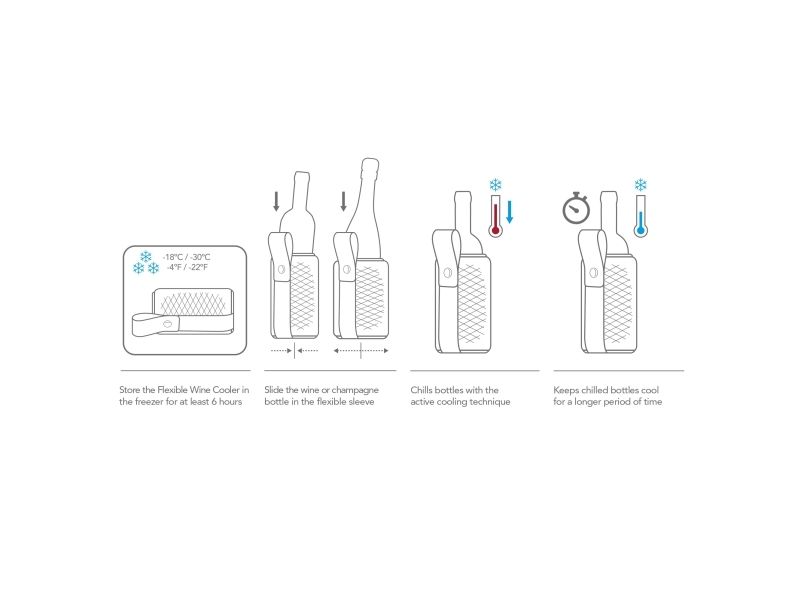 -18°C / -30°C
-4°F / -22°F

Store the Flexible Wine Cooler in the freezer for at least 6 hours

Slide the wine or champagne bottle in the flexible sleeve

Chills bottles with the active cooling technique

Keeps chilled bottles cool for a longer period of time