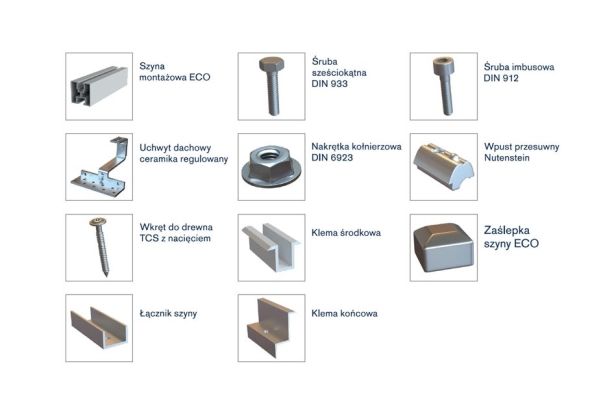 Szyna montażowa ECO

Śruba sześciokątna DIN 933

Śruba imbusowa DIN 912

Uchwyt dachowy ceramika regulowany

Nakrętka kołnierzowa DIN 6923

Wpust przesuwny Nutenstein

Wkręt do drewna TCS z nacięciem

Klema środkowa

Zaślepka szyny ECO

Łącznik szyny

Klema końcowa