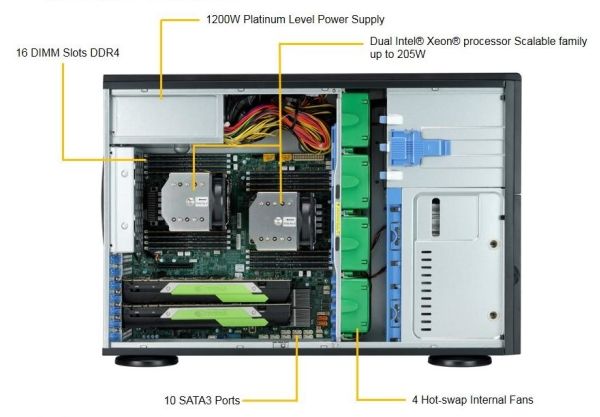 1200W Platinum Level Power Supply

16 DIMM Slots DDR4

Dual Intel® Xeon® processor Scalable family up to 205W

10 SATA3 Ports

4 Hot-swap Internal Fans