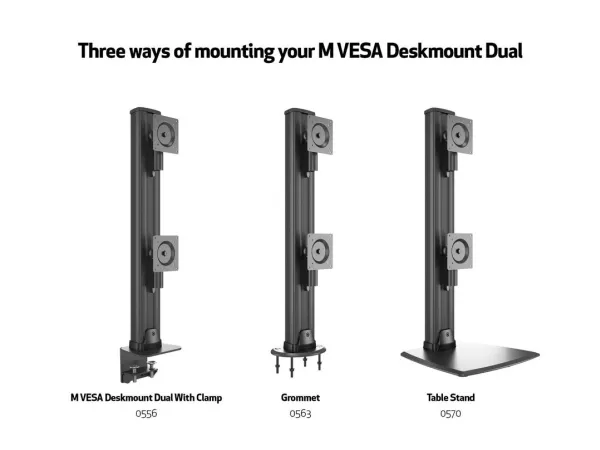 Three ways of mounting your M VESA Deskmount Dual

M VESA Deskmount Dual With Clamp
0556

Grommet
0563

Table Stand
0570