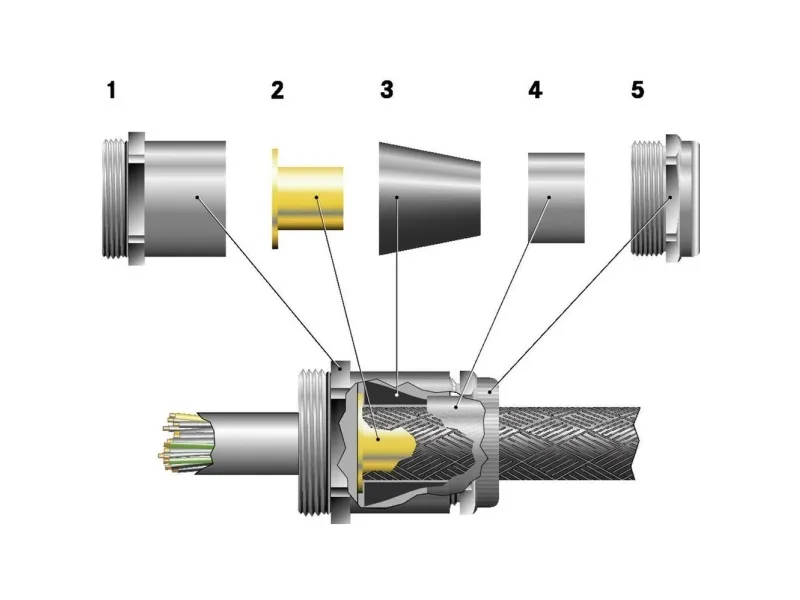 1 2 3 4 5