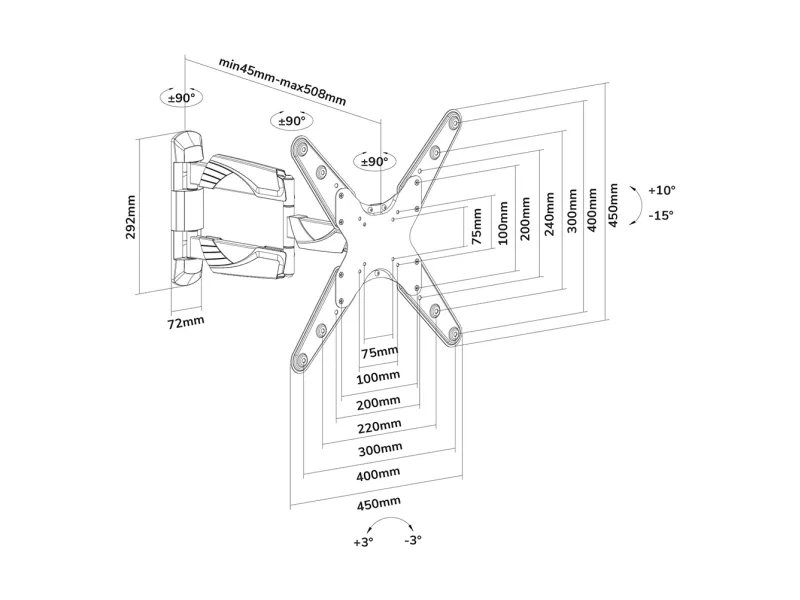 min45mm-max508mm

±90°

±90°

±90°

292mm

72mm

75mm
100mm
200mm
240mm
300mm
400mm
450mm

+10°
-15°

75mm
100mm
200mm
220mm
300mm
400mm
450mm

+3°
-3°