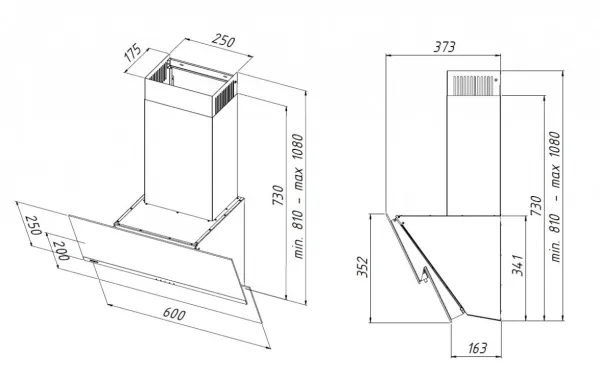 175
250
730
min. 810 – max 1080
250
200
600
373
352
341
730
min. 810 – max 1080
163