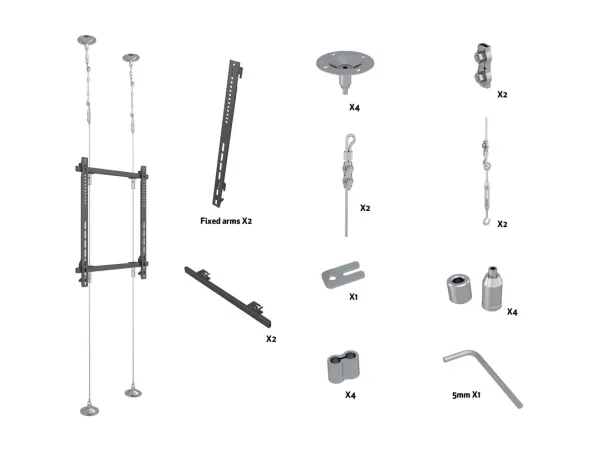 Fixed arms X2

X2

X4

X2

X1

X4

X2

X2

X4

5mm X1