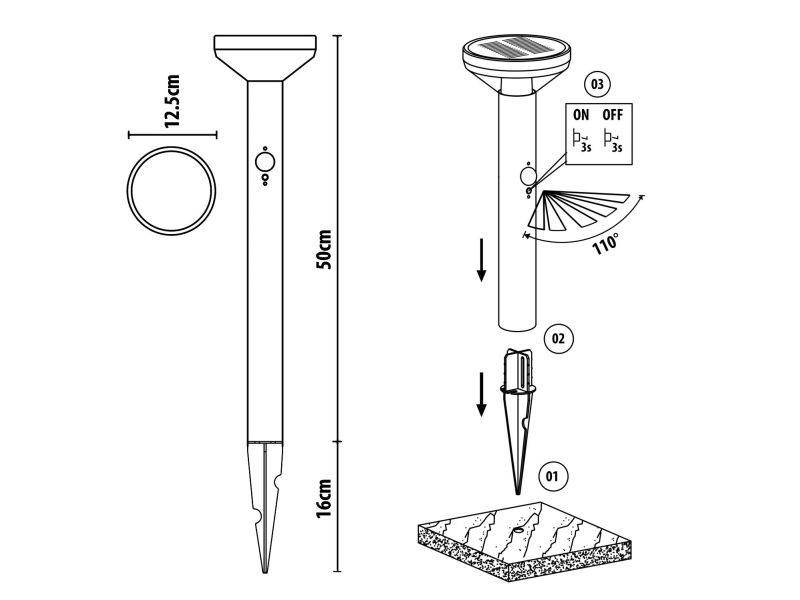 12.5cm

50cm

16cm

03

ON OFF

3s 3s

110°

02

01