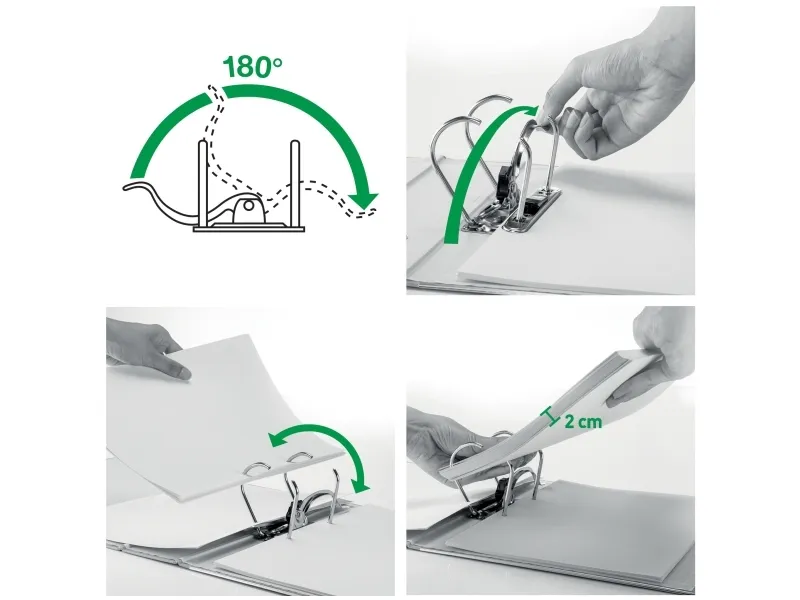 180°

2 cm