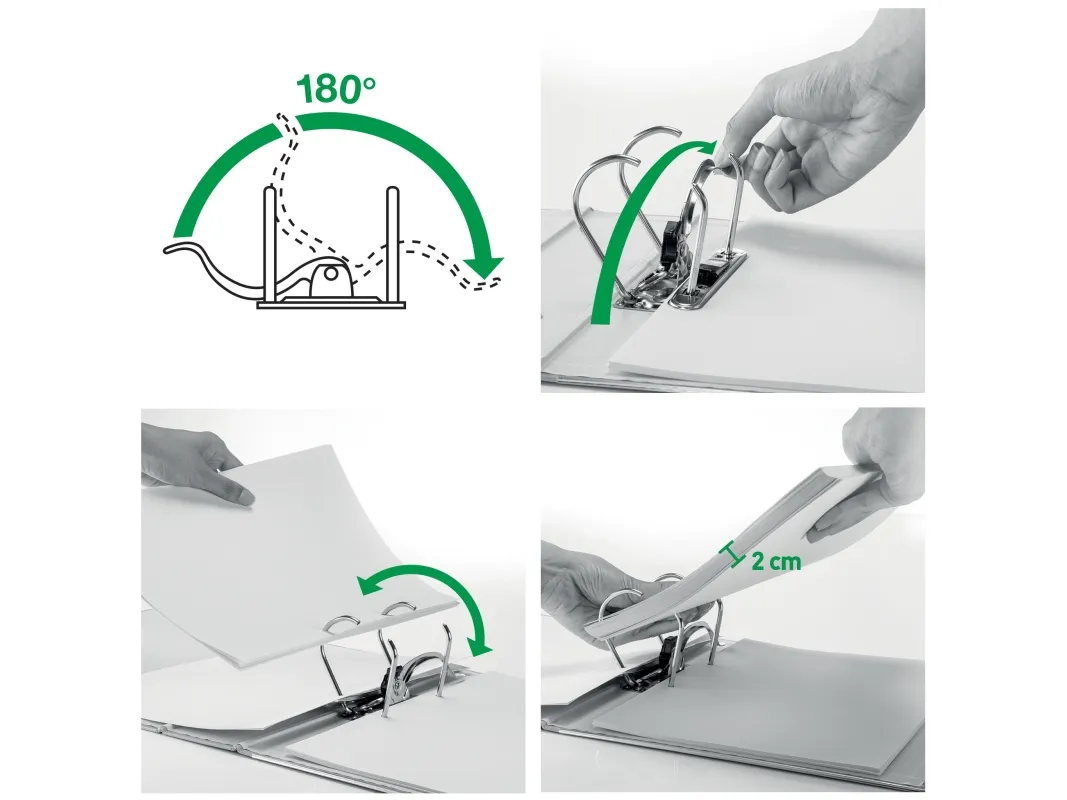 180°

2 cm