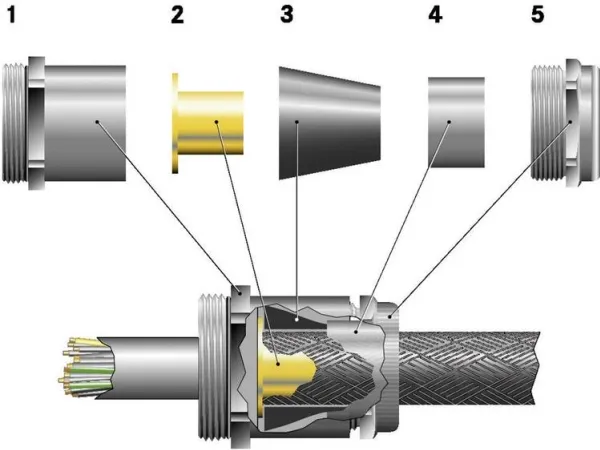 1 2 3 4 5