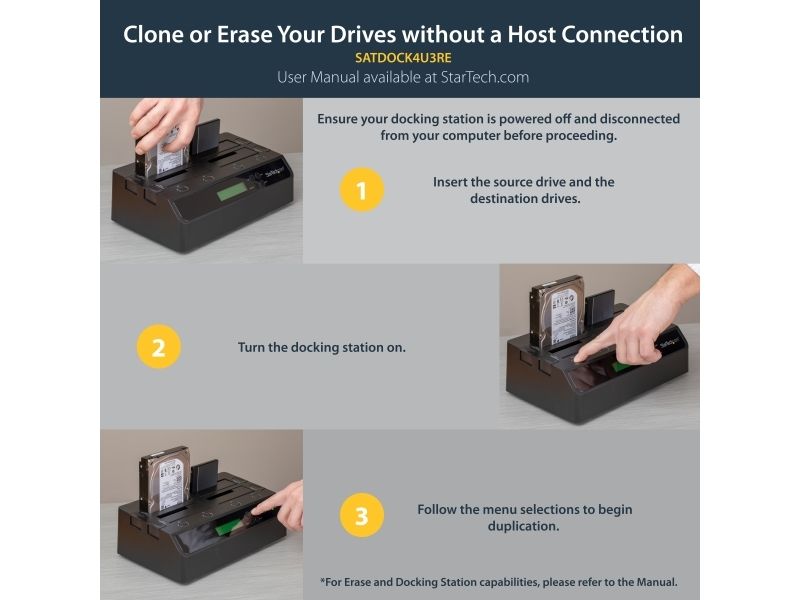 Clone or Erase Your Drives without a Host Connection
SATDOCK4U3RE
User Manual available at StarTech.com

Ensure your docking station is powered off and disconnected from your computer before proceeding.

1

Insert the source drive and the destination drives.

2

Turn the docking station on.

3

Follow the menu selections to begin duplication.

*For Erase and Docking Station capabilities, please refer to the Manual.