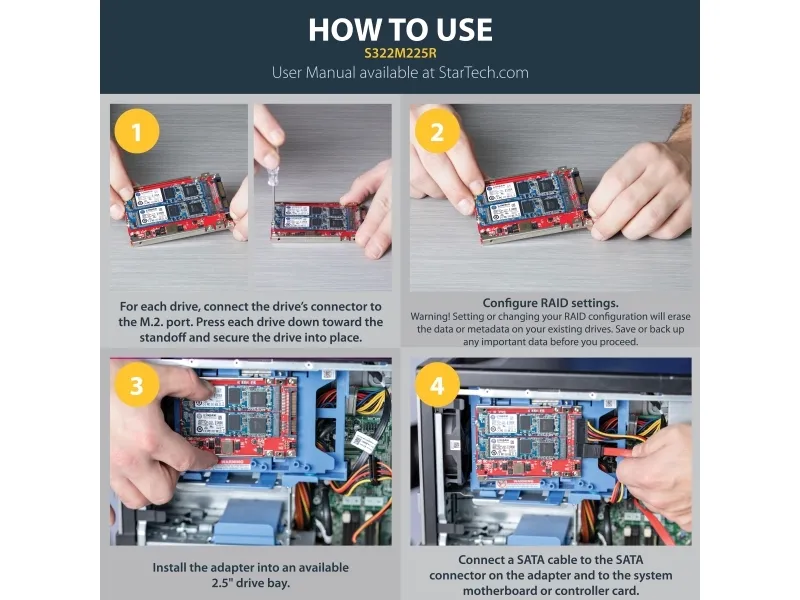 HOW TO USE
S322M225R
User Manual available at StarTech.com

1

For each drive, connect the drive's connector to the M.2. port. Press each drive down toward the standoff and secure the drive into place.

2

Configure RAID settings.
Warning! Setting or changing your RAID configuration will erase the data or metadata on your existing drives. Save or back up any important data before you proceed.

3

Install the adapter into an available 2.5" drive bay.

4

Connect a SATA cable to the SATA connector on the adapter and to the system motherboard or controller card.