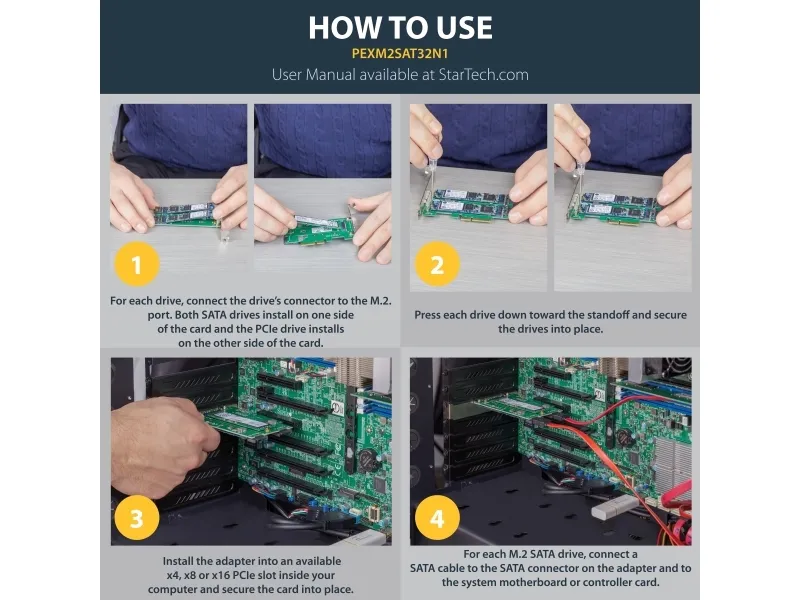 HOW TO USE
PEXM2SAT32N1
User Manual available at StarTech.com

1

For each drive, connect the drive's connector to the M.2. port. Both SATA drives install on one side of the card and the PCIe drive installs on the other side of the card.

2

Press each drive down toward the standoff and secure the drives into place.

3

Install the adapter into an available x4, x8 or x16 PCIe slot inside your computer and secure the card into place.

4

For each M.2 SATA drive, connect a SATA cable to the SATA connector on the adapter and to the system motherboard or controller card.