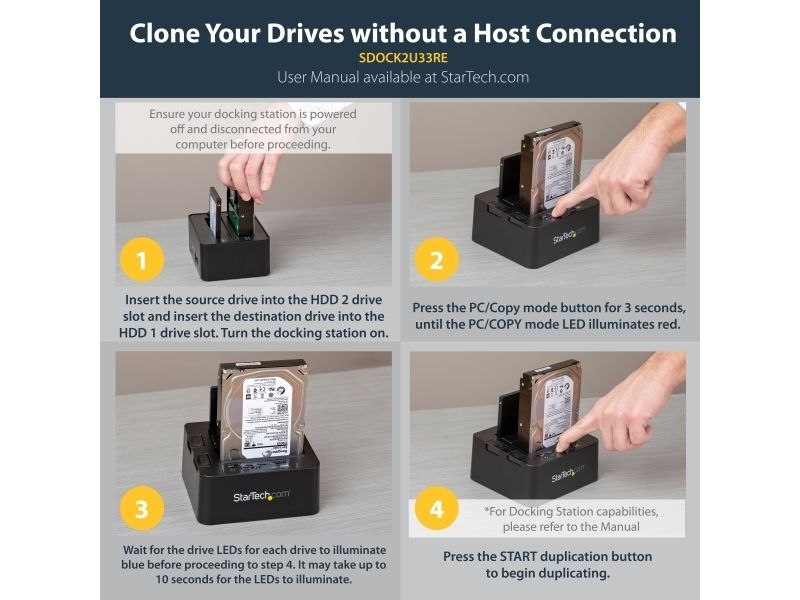 Clone Your Drives without a Host Connection
SDOCK2U33RE
User Manual available at StarTech.com

Ensure your docking station is powered off and disconnected from your computer before proceeding.

1

Insert the source drive into the HDD 2 drive slot and insert the destination drive into the HDD 1 drive slot. Turn the docking station on.

StarTech.com

2

Press the PC/Copy mode button for 3 seconds, until the PC/COPY mode LED illuminates red.

StarTech.com

3

Wait for the drive LEDs for each drive to illuminate blue before proceeding to step 4. It may take up to 10 seconds for the LEDs to illuminate.

StarTech.com

4

*For Docking Station capabilities, please refer to the Manual

Press the START duplication button to begin duplicating.