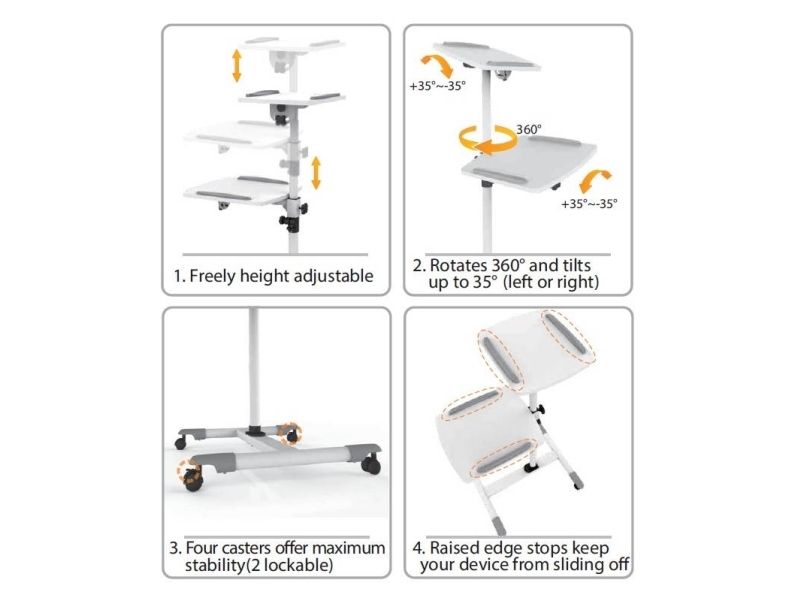 1. Freely height adjustable

+35°~-35°

360°

+35°~-35°

2. Rotates 360° and tilts up to 35° (left or right)

3. Four casters offer maximum stability(2 lockable)

4. Raised edge stops keep your device from sliding off