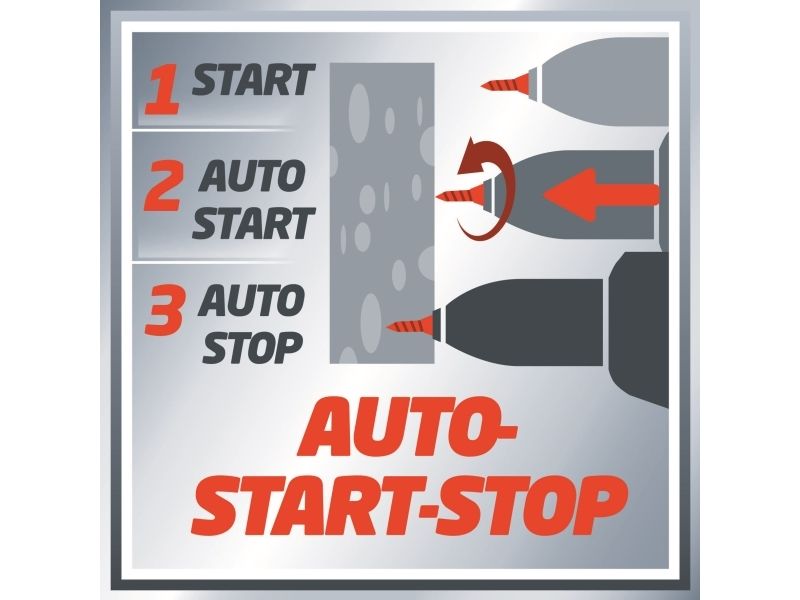 1 START

2 AUTO START

3 AUTO STOP

AUTO-START-STOP