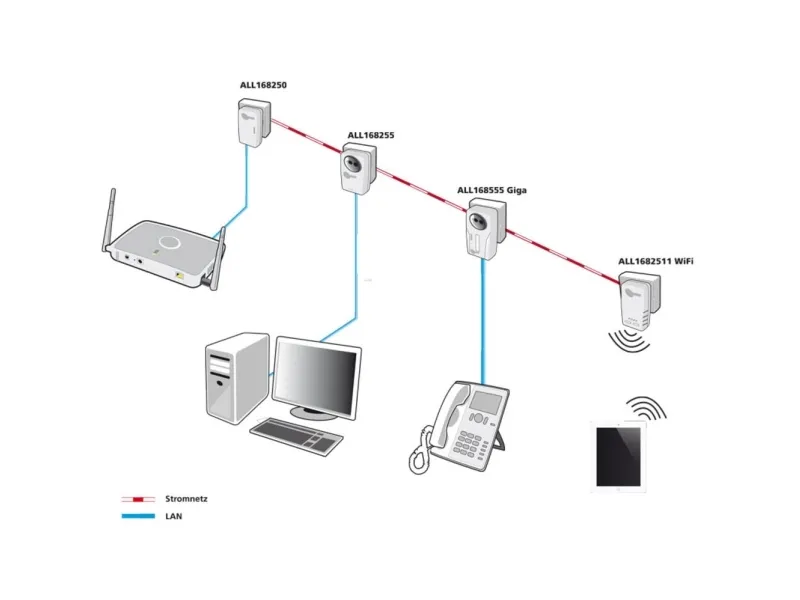 ALL168250

ALL168255

ALL168555 Giga

ALL1682511 WiFi

Stromnetz

LAN